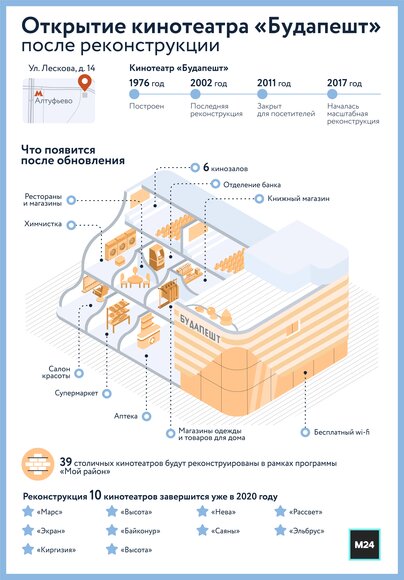 Открытие кинотеатра «Будапешт» после реконструкции

Ул. Лескова, д. 14

М Алтуфьево

Кинотеатр «Будапешт»

1976 год
Построен

2002 год
Последняя реконструкция

2011 год
Закрыт для посетителей

2017 год
Началась масштабная реконструкция

Что появится после обновления

6 кинозалов

Отделение банка

Книжный магазин

Рестораны и магазины

Химчистка

БУДАПЕШТ

Салон красоты

Супермаркет

Аптека

Магазины одежды и товаров для дома

Бесплатный wi-fi

39 столичных кинотеатров будут реконструированы в рамках программы «Мой район»

Реконструкция 10 кинотеатров завершится уже в 2020 году

«Марс»
«Экран»
«Киргизия»
«Высота»
«Байконур»
«Высота»
«Нева»
«Саяны»
«Рассвет»
«Эльбрус»

М24