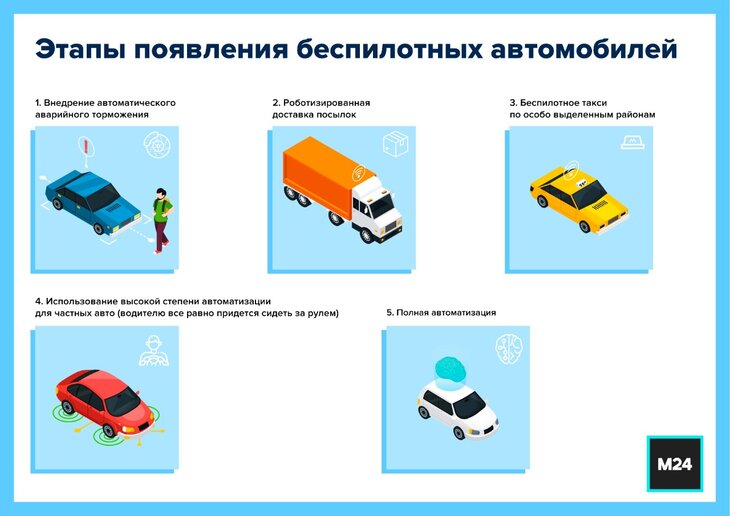 Этапы появления беспилотных автомобилей

1. Внедрение автоматического аварийного торможения

2. Роботизированная доставка посылок

3. Беспилотное такси по особо выделенным районам

4. Использование высокой степени автоматизации для частных авто (водителю все равно придется сидеть за рулем)

5. Полная автоматизация

M24