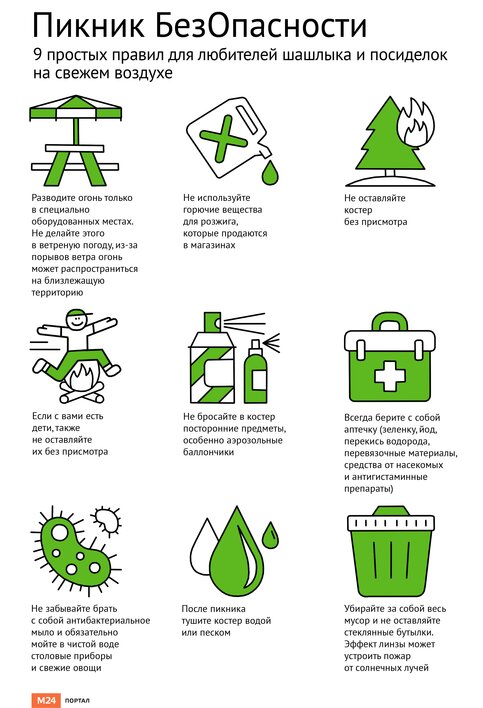 Пикник БезОпасности
9 простых правил для любителей шашлыка и посиделок на свежем воздухе

Разводите огонь только в специально оборудованных местах. Не делайте этого в ветреную погоду, из-за порывов ветра огонь может распространиться на близлежащую территорию

Не используйте горючие вещества для розжига, которые продаются в магазинах

Не оставляйте костер без присмотра

Если с вами есть дети, также не оставляйте их без присмотра

Не бросайте в костер посторонние предметы, особенно аэрозольные баллончики

Всегда берите с собой аптечку (зеленку, йод, перекись водорода, перевязочные материалы, средства от насекомых и антигистаминные препараты)

Не забывайте брать с собой антибактериальное мыло и обязательно мойте в чистой воде столовые приборы и свежие овощи

После пикника тушите костер водой или песком

Убирайте за собой весь мусор и не оставляйте стеклянные бутылки. Эффект линзы может устроить пожар от солнечных лучей

M24 ПОРТАЛ