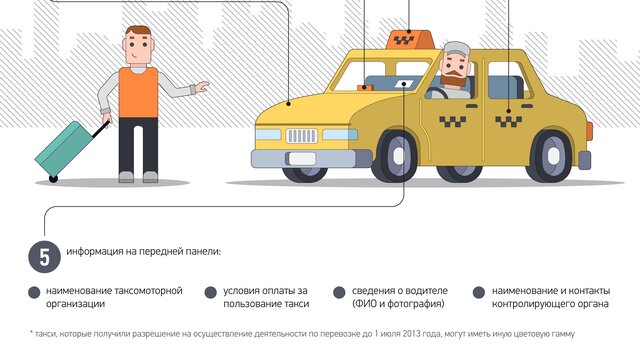 5 информация на передней панели:

наименование таксомоторной организации

условия оплаты за пользование такси

сведения о водителе (ФИО и фотография)

наименование и контакты контролирующего органа

* такси, которые получили разрешение на осуществление деятельности по перевозке до 1 июля 2013 года, могут иметь иную цветовую гамму