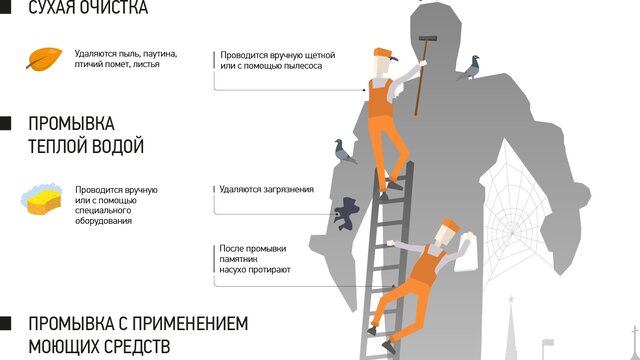 СУХАЯ ОЧИСТКА

Удаляются пыль, паутина, птичий помет, листья

Проводится вручную щеткой или с помощью пылесоса

ПРОМЫВКА ТЕПЛОЙ ВОДОЙ

Проводится вручную или с помощью специального оборудования

Удаляются загрязнения

После промывки памятник насухо протирают

ПРОМЫВКА С ПРИМЕНЕНИЕМ МОЮЩИХ СРЕДСТВ