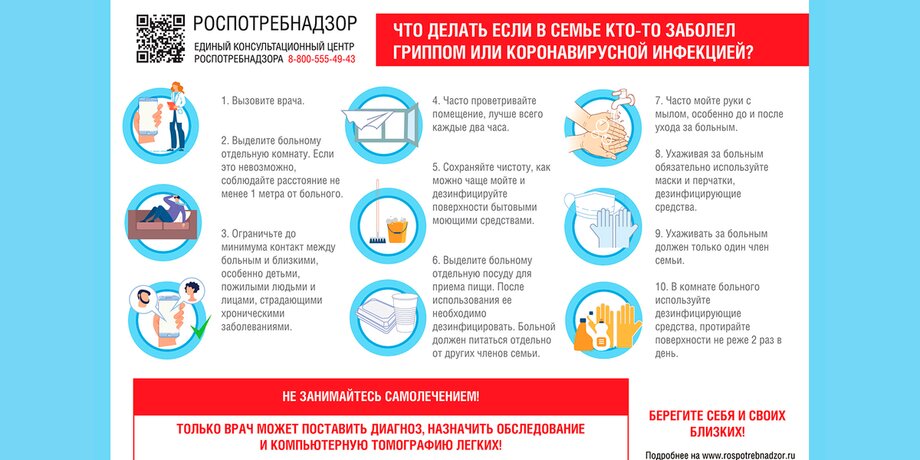 РОСПОТРЕБНАДЗОР
ЕДИНЫЙ КОНСУЛЬТАЦИОННЫЙ ЦЕНТР РОСПОТРЕБНАДЗОРА 8-800-555-49-43

ЧТО ДЕЛАТЬ ЕСЛИ В СЕМЬЕ КТО-ТО ЗАБОЛЕЛ ГРИППОМ ИЛИ КОРОНАВИРУСНОЙ ИНФЕКЦИЕЙ?

1. Вызовите врача.

2. Выделите больному отдельную комнату. Если это невозможно, соблюдайте расстояние не менее 1 метра от больного.

3. Ограничьте до минимума контакт между больным и близкими, особенно детьми, пожилыми людьми и лицами, страдающими хроническими заболеваниями.

4. Часто проветривайте помещение, лучше всего каждые два часа.

5. Сохраняйте чистоту, как можно чаще мойте и дезинфицируйте поверхности бытовыми моющими средствами.

6. Выделите больному отдельную посуду для приема пищи. После использования ее необходимо дезинфицировать. Больной должен питаться отдельно от других членов семьи.

7. Часто мойте руки с мылом, особенно до и после ухода за больным.

8. Ухаживая за больным обязательно используйте маски и перчатки, дезинфицирующие средства.

9. Ухаживать за больным должен только один член семьи.

10. В комнате больного используйте дезинфицирующие средства, протирайте поверхности не реже 2 раз в день.

НЕ ЗАНИМАЙТЕСЬ САМОЛЕЧЕНИЕМ!

ТОЛЬКО ВРАЧ МОЖЕТ ПОСТАВИТЬ ДИАГНОЗ, НАЗНАЧИТЬ ОБСЛЕДОВАНИЕ И КОМПЬЮТЕРНУЮ ТОМОГРАФИЮ ЛЕГКИХ!

БЕРЕГИТЕ СЕБЯ И СВОИХ БЛИЗКИХ!

Подробнее на www.rospotrebnadzor.ru